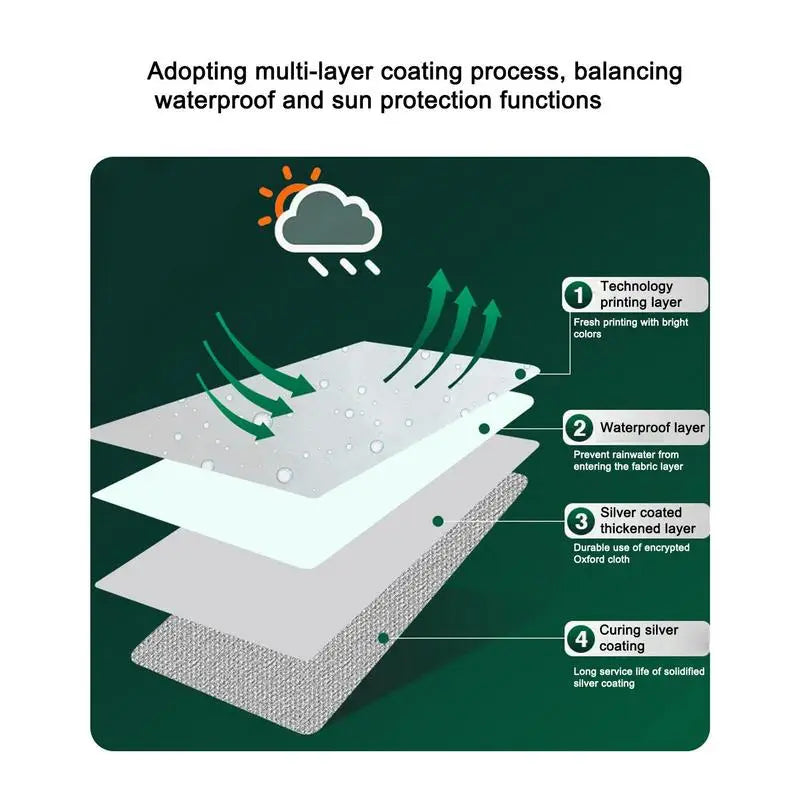 Adopting multi-layer coating process, balancing waterproof and sun protection functions

1 Technology printing layer
Fresh printing with bright colors

2 Waterproof layer
Prevent rainwater from entering the fabric layer

3 Silver coated thickened layer
Durable use of encrypted Oxford cloth

4 Curing silver coating
Long service life of solidified silver coating